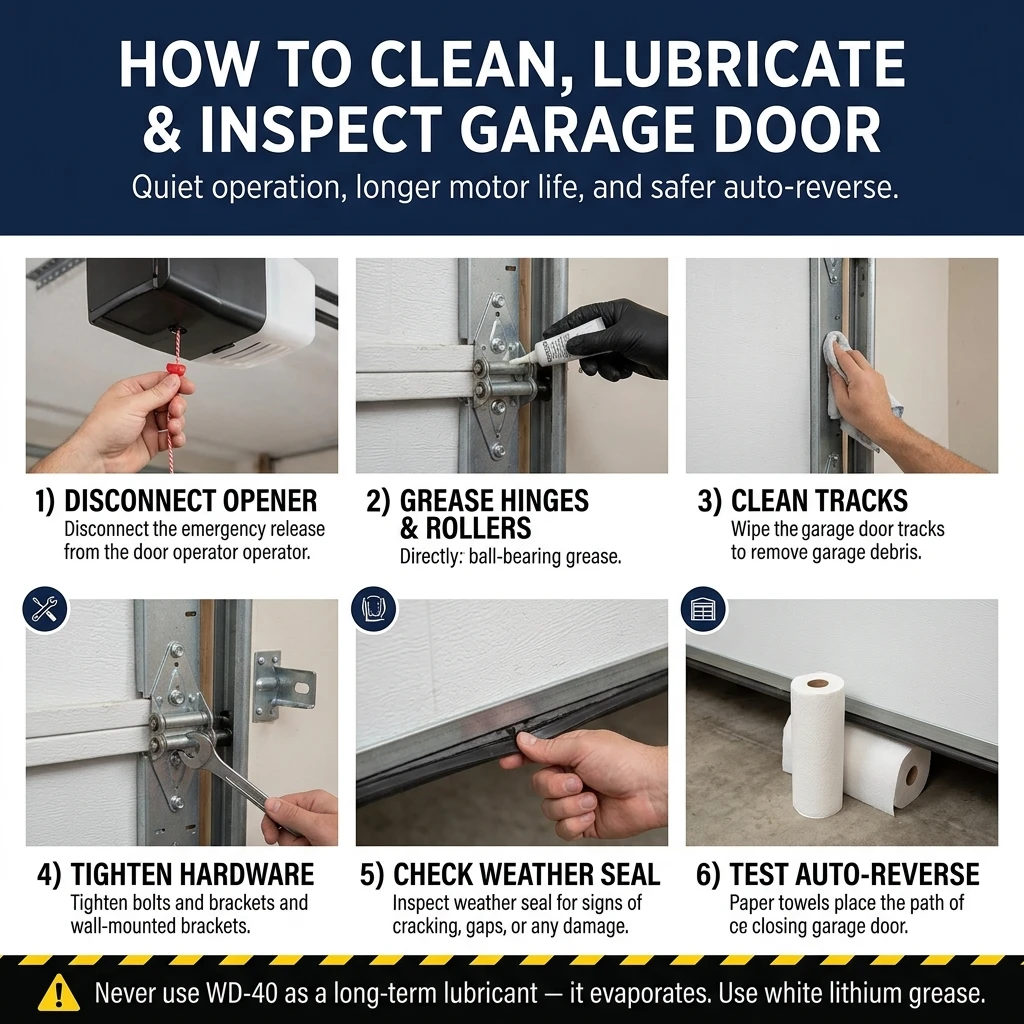 HOW TO CLEAN, LUBRICATE & INSPECT GARAGE DOOR

Quiet operation, longer motor life, and safer auto-reverse.

1) DISCONNECT OPENER

Disconnect the emergency release from the door operator operator.

2) GREASE HINGES & ROLLERS

Directly: ball-bearing grease.

3) CLEAN TRACKS

Wipe the garage door tracks to remove garage debris.

4) TIGHTEN HARDWARE

Tighten bolts and brackets and wall-mounted brackets.

5) CHECK WEATHER SEAL

Inspect weather seal for signs of cracking, gaps, or any damage.

6) TEST AUTO-REVERSE

Paper towels place the path of ce closing garage door.

Never use WD-40 as a long-term lubricant — it evaporates. Use white lithium grease.